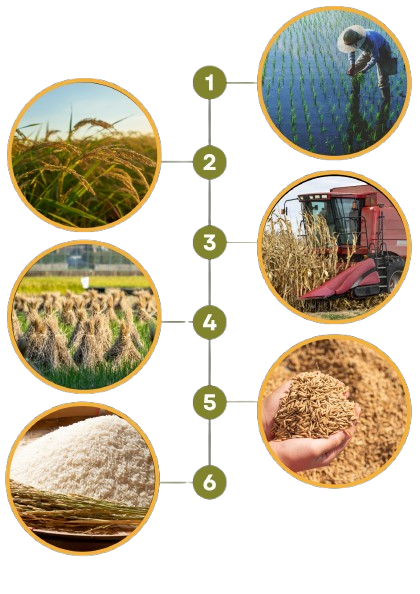 1
2
3
4
5
6